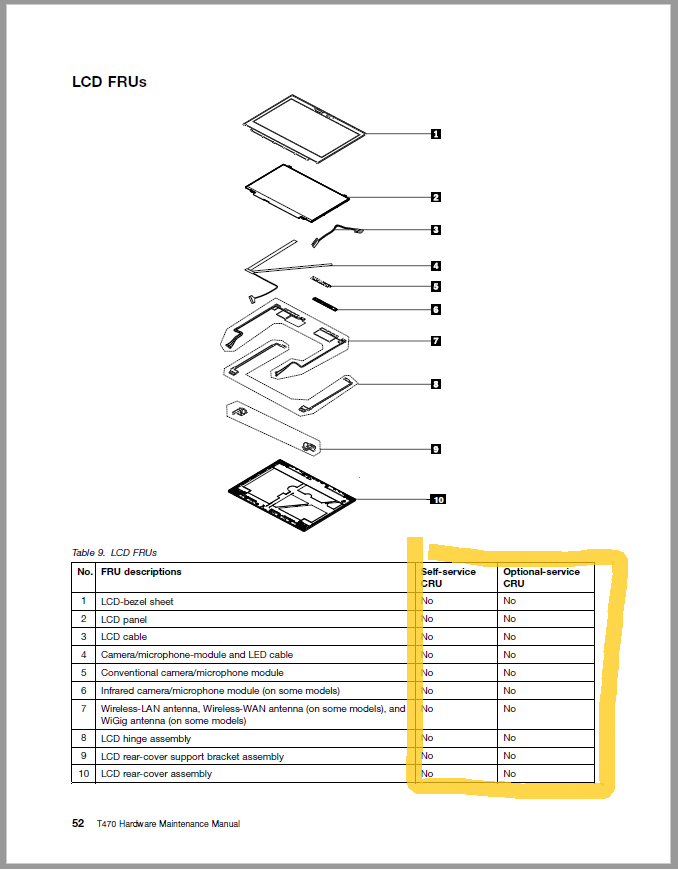 LCD FRUs

1
2
3
4
5
6
7
8
9
10

Table 9. LCD FRUs

| No. | FRU descriptions | Self-service CRU | Optional-service CRU |
|---|---|---|---|
| 1 | LCD-bezel sheet | No | No |
| 2 | LCD panel | No | No |
| 3 | LCD cable | No | No |
| 4 | Camera/microphone-module and LED cable | No | No |
| 5 | Conventional camera/microphone module | No | No |
| 6 | Infrared camera/microphone module (on some models) | No | No |
| 7 | Wireless-LAN antenna, Wireless-WAN antenna (on some models), and WiGig antenna (on some models) | No | No |
| 8 | LCD hinge assembly | No | No |
| 9 | LCD rear-cover support bracket assembly | No | No |
| 10 | LCD rear-cover assembly | No | No |

52 T470 Hardware Maintenance Manual