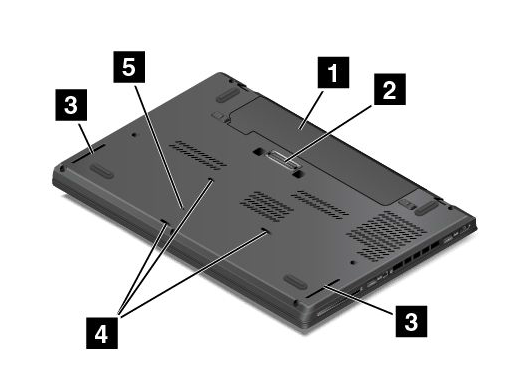 5
1
3
2
4
3