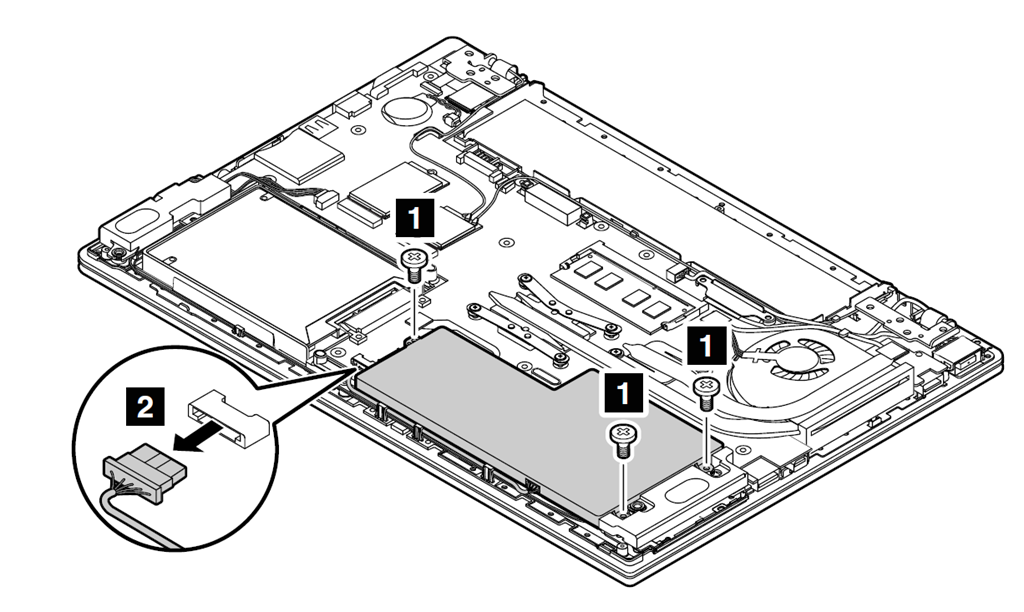 1
1
1
2