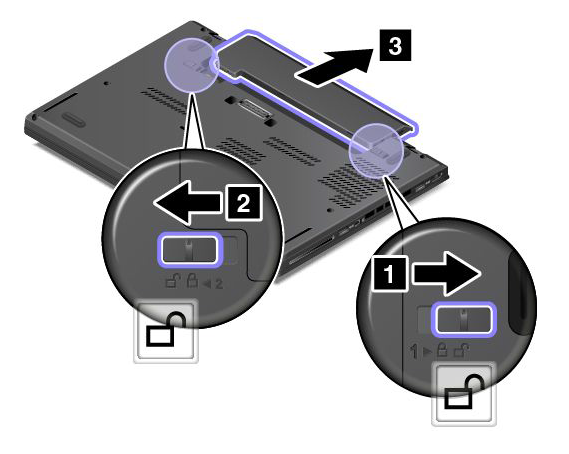 3

2

2

1

1